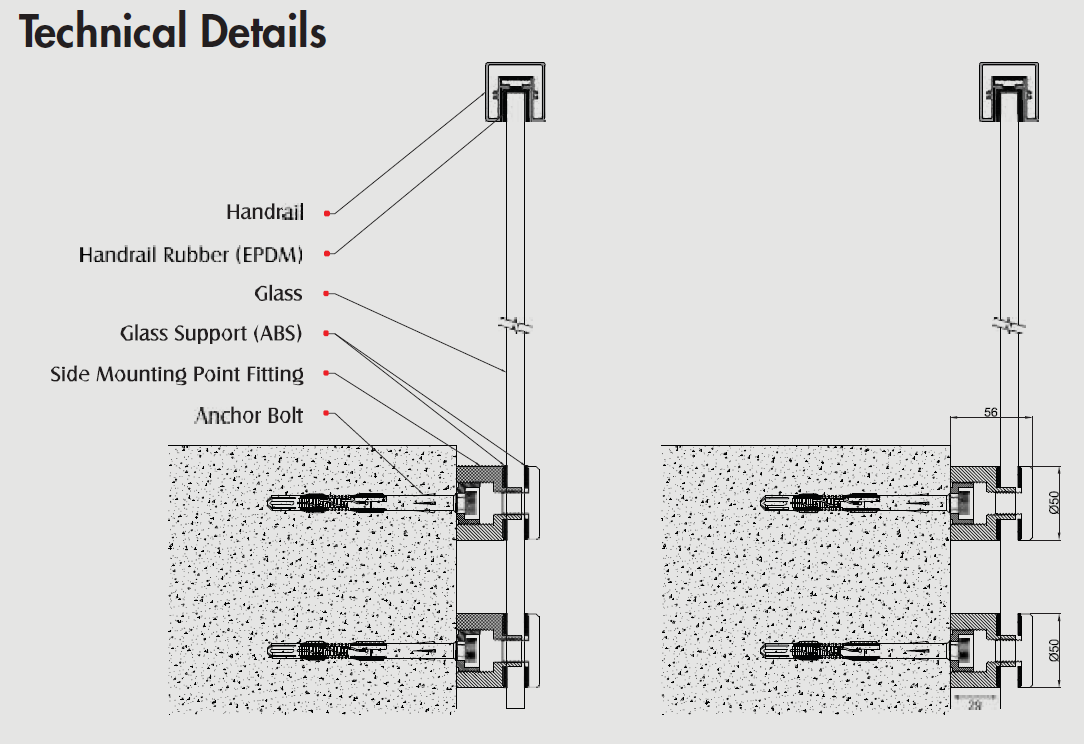 Technical Details

Handrail

Handrail Rubber (EPDM)

Glass

Glass Support (ABS)

Side Mounting Point Fitting

Anchor Bolt

56

Ø50

Ø50

28