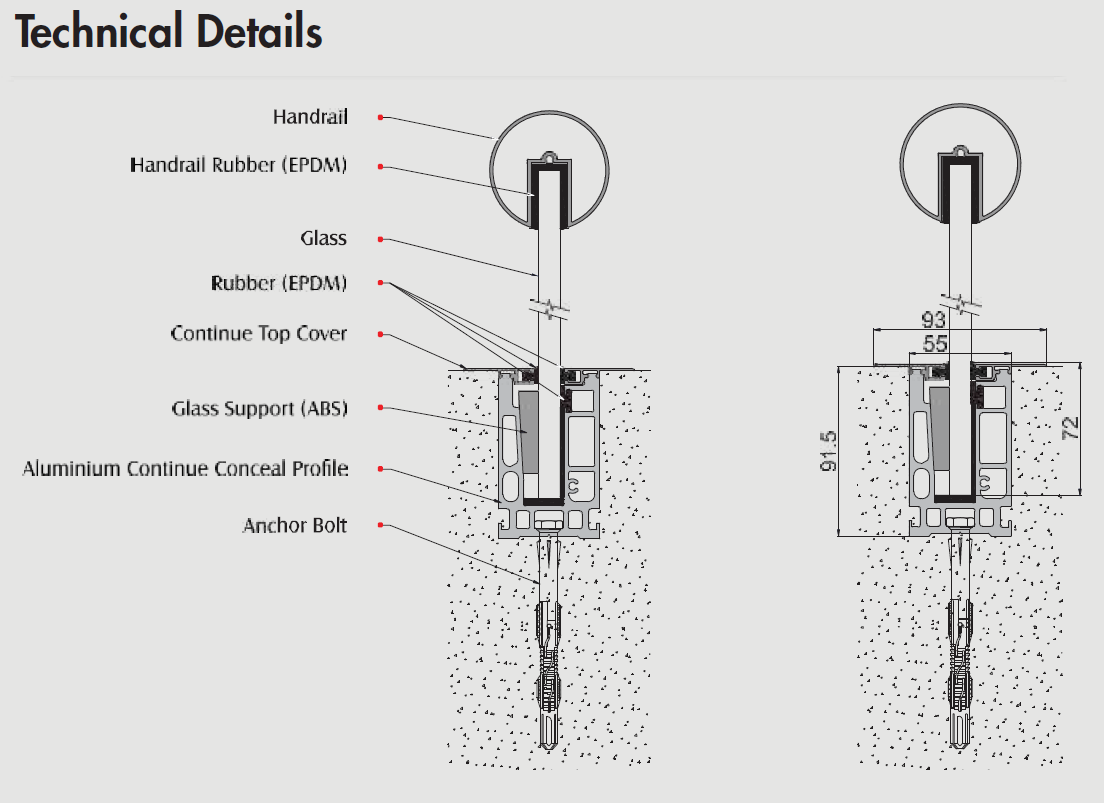 Technical Details

Handrail

Handrail Rubber (EPDM)

Glass

Rubber (EPDM)

Continue Top Cover

Glass Support (ABS)

Aluminium Continue Conceal Profile

Anchor Bolt

93

55

91.5

72