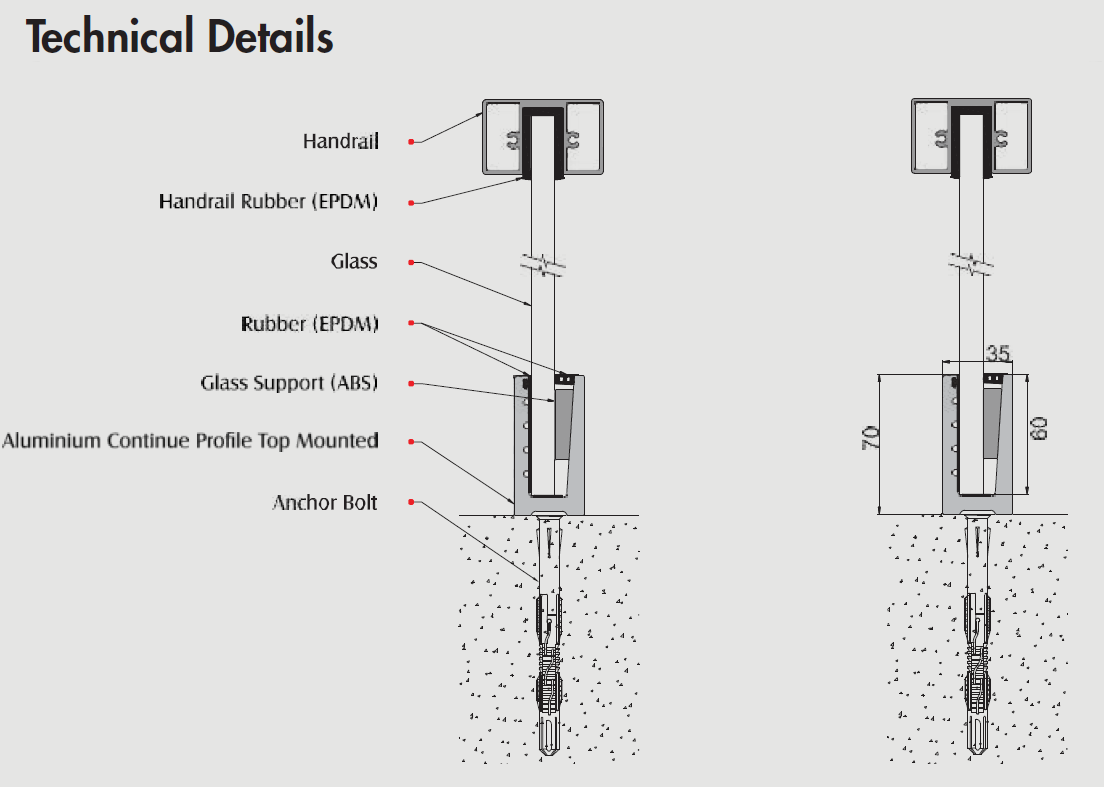 Technical Details

Handrail

Handrail Rubber (EPDM)

Glass

Rubber (EPDM)

Glass Support (ABS)

Aluminium Continue Profile Top Mounted

Anchor Bolt

35

70

60